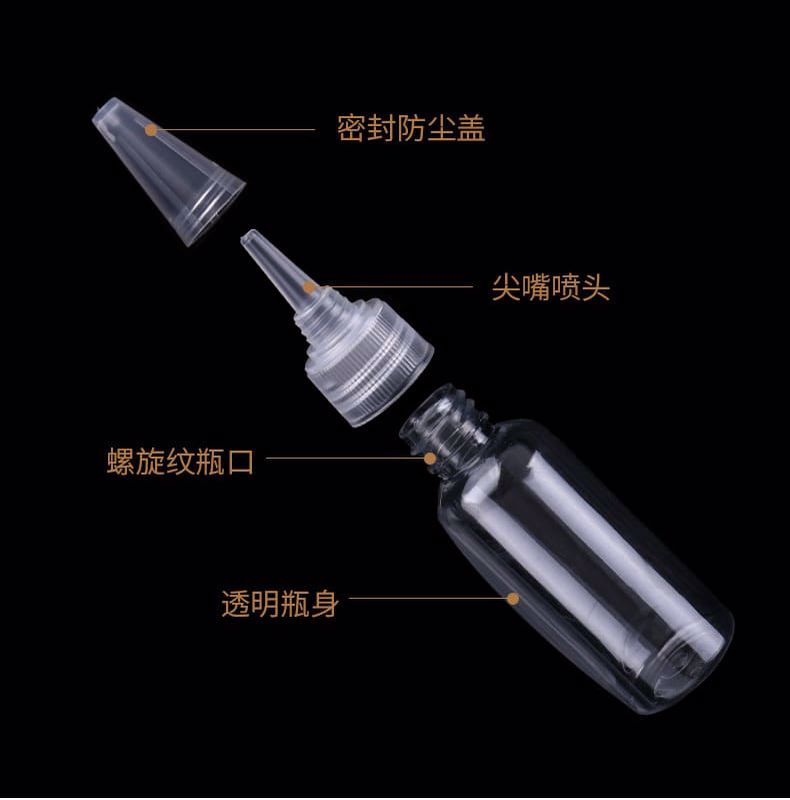 密封防尘盖

尖嘴喷头

螺旋纹瓶口

透明瓶身